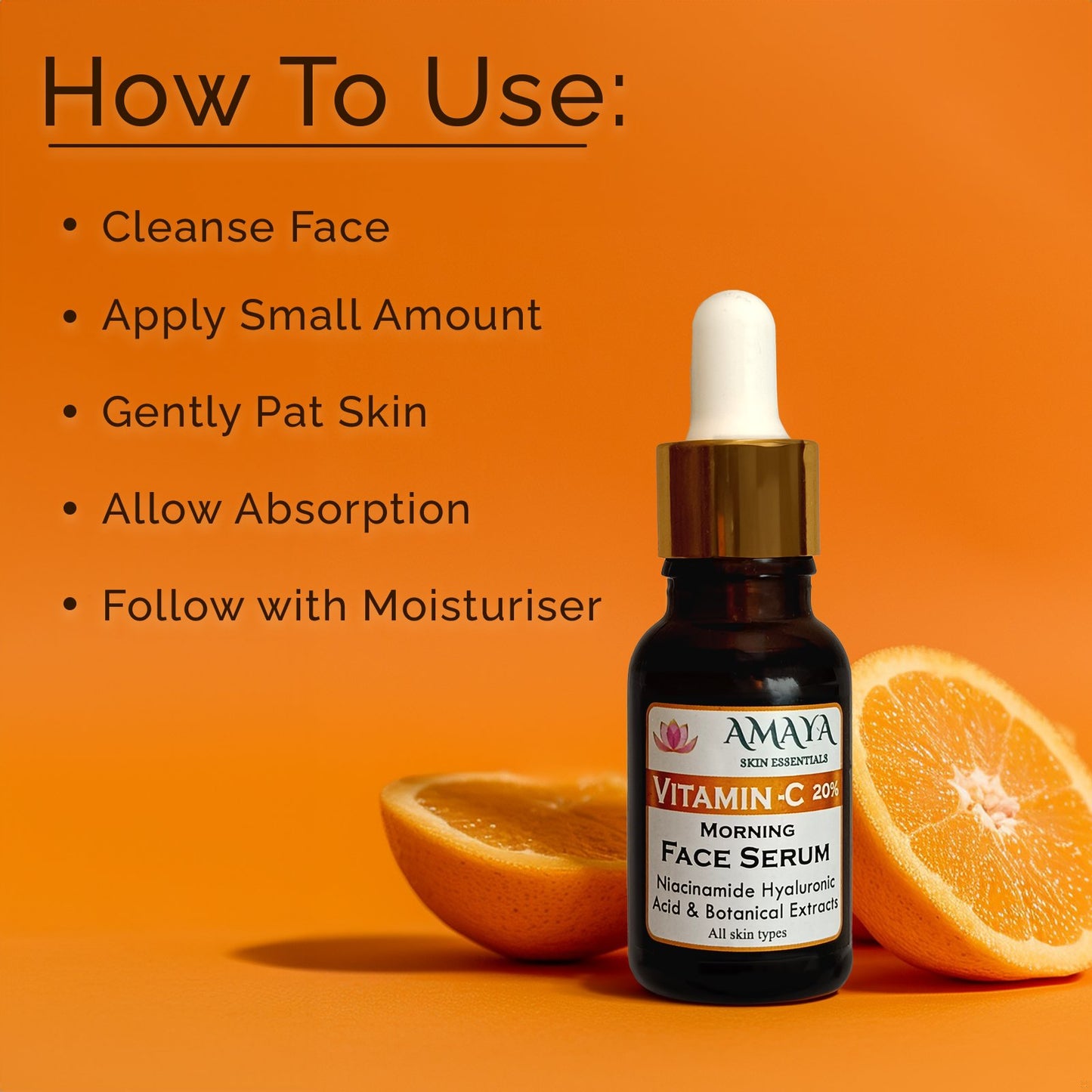 How To Use:

• Cleanse Face

• Apply Small Amount

• Gently Pat Skin

• Allow Absorption

• Follow with Moisturiser

AMAYA
SKIN ESSENTIALS
VITAMIN -C 20%
MORNING
FACE SERUM
Niacinamide Hyaluronic Acid & Botanical Extracts
All skin types